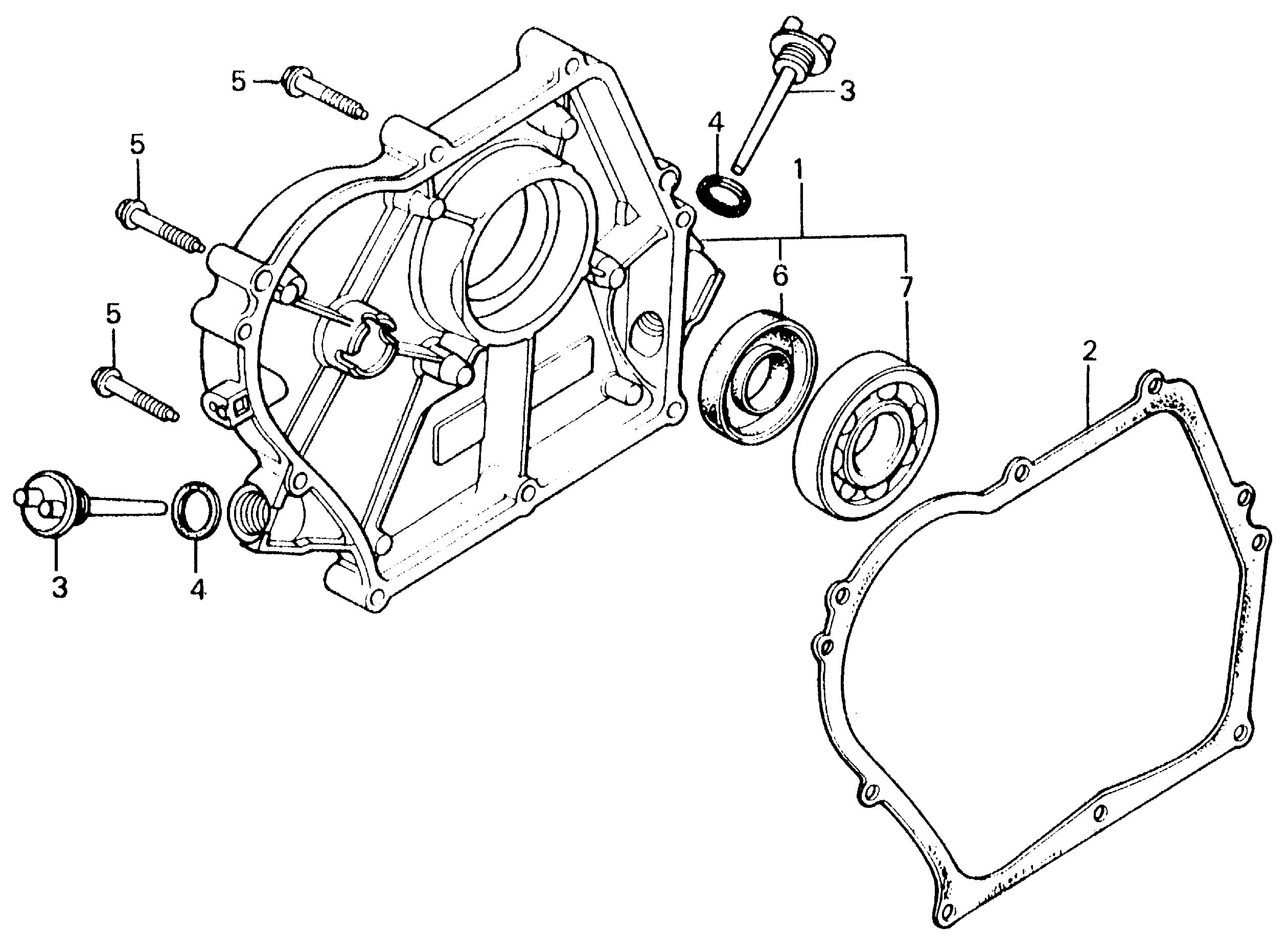 5
3
5
4
1
6
7
5
2
3
4